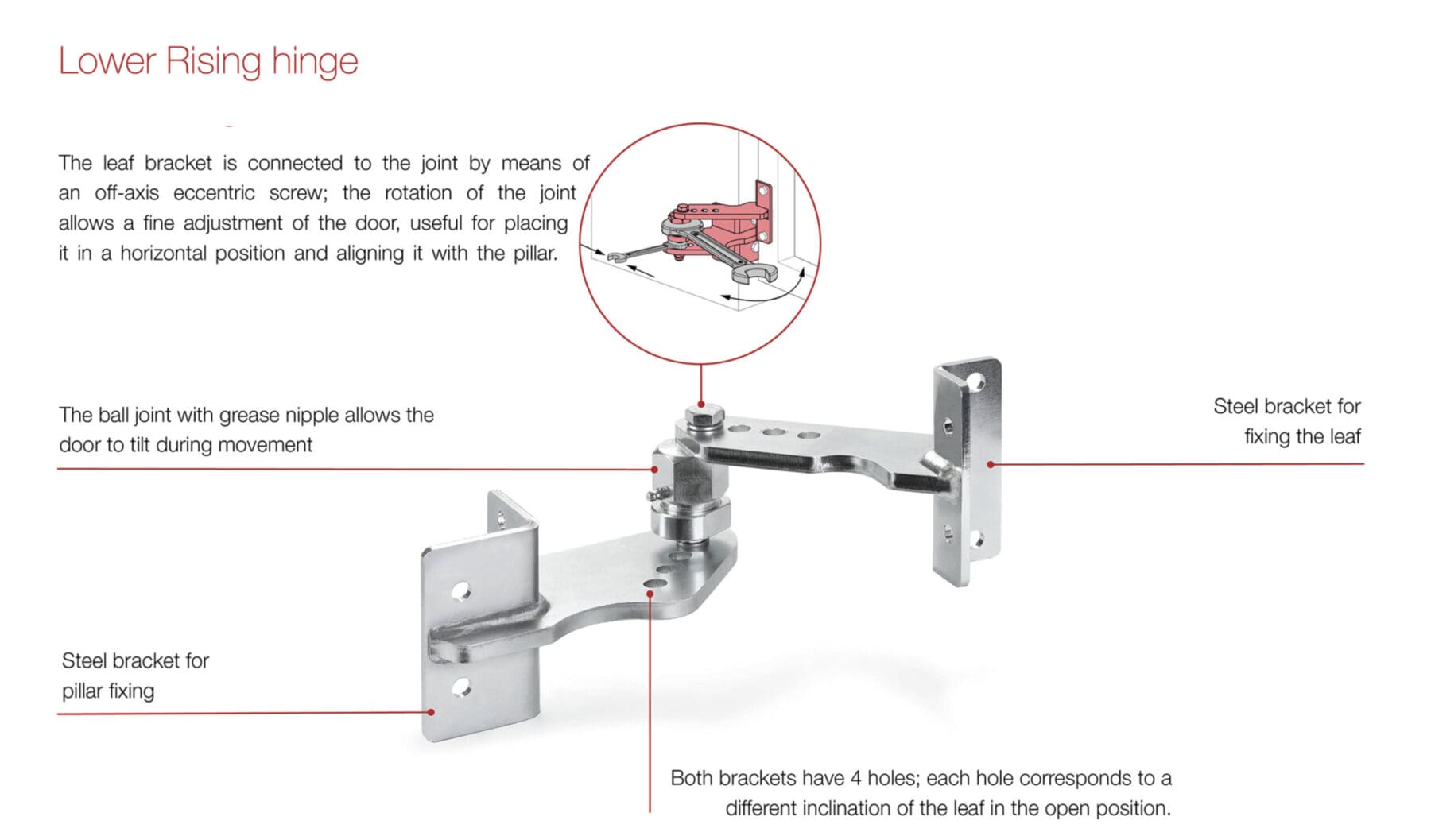 Lower Rising hinge

The leaf bracket is connected to the joint by means of an off-axis eccentric screw; the rotation of the joint allows a fine adjustment of the door, useful for placing it in a horizontal position and aligning it with the pillar.

The ball joint with grease nipple allows the door to tilt during movement

Steel bracket for fixing the leaf

Steel bracket for pillar fixing

Both brackets have 4 holes; each hole corresponds to a different inclination of the leaf in the open position.