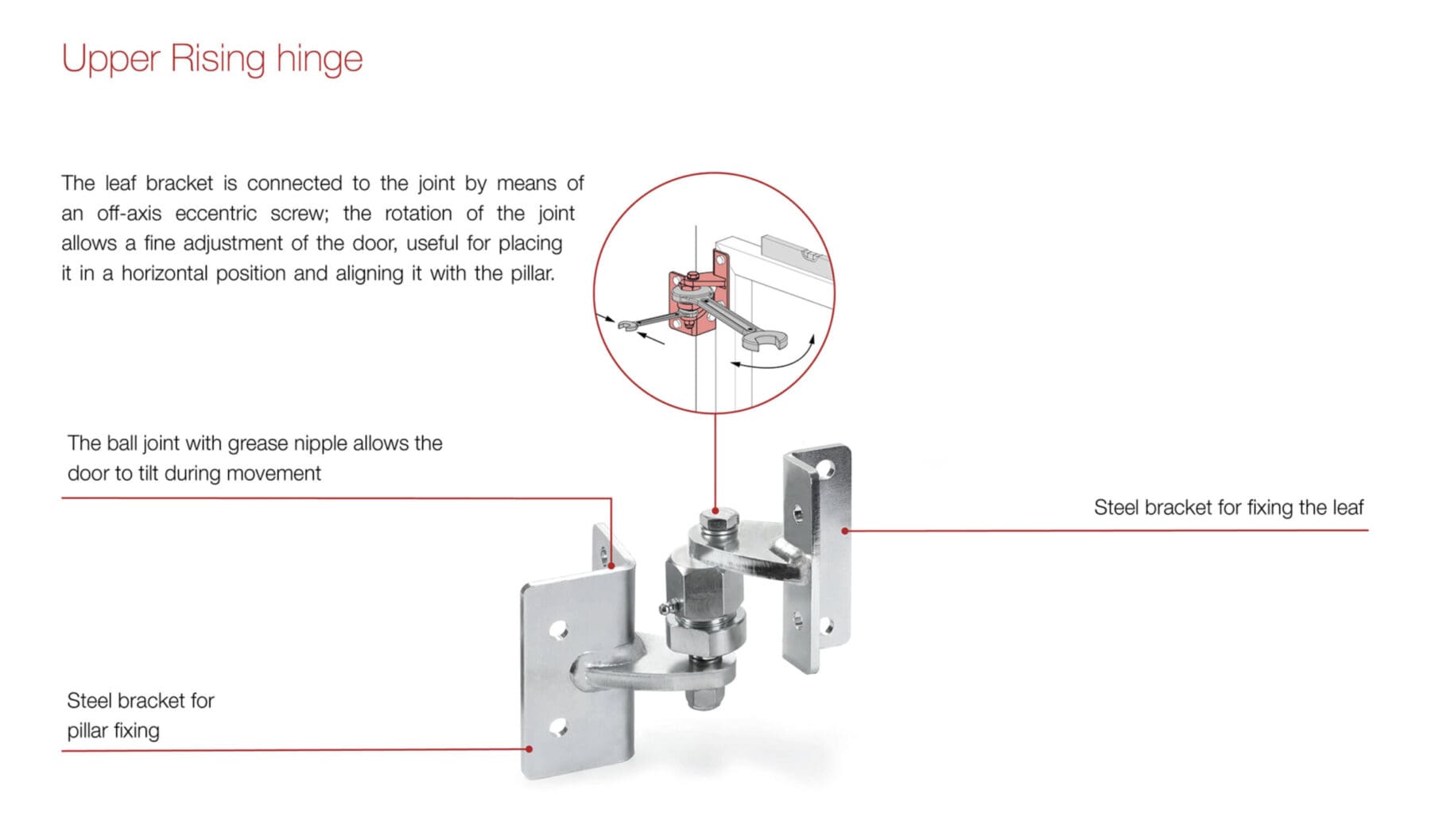 Upper Rising hinge

The leaf bracket is connected to the joint by means of an off-axis eccentric screw; the rotation of the joint allows a fine adjustment of the door, useful for placing it in a horizontal position and aligning it with the pillar.

The ball joint with grease nipple allows the door to tilt during movement

Steel bracket for fixing the leaf

Steel bracket for pillar fixing