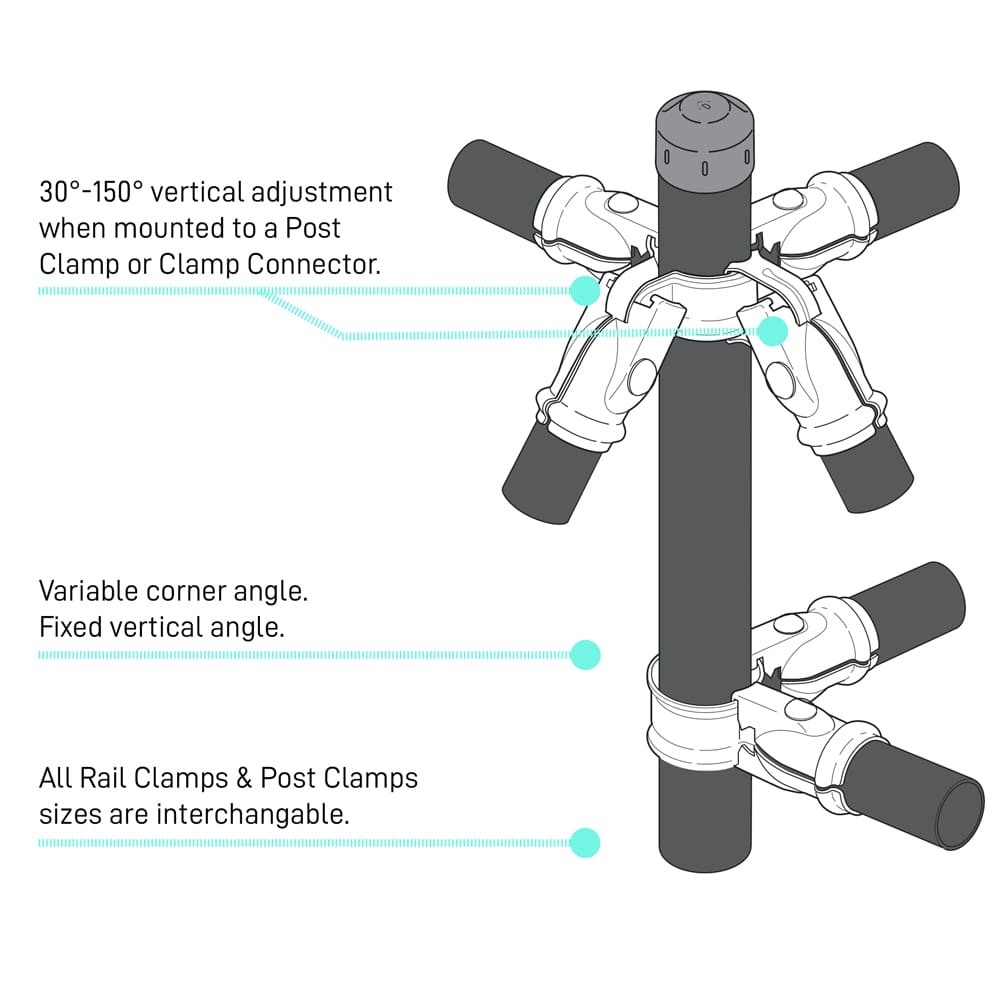 30°-150° vertical adjustment when mounted to a Post Clamp or Clamp Connector.

Variable corner angle.
Fixed vertical angle.

All Rail Clamps & Post Clamps sizes are interchangable.